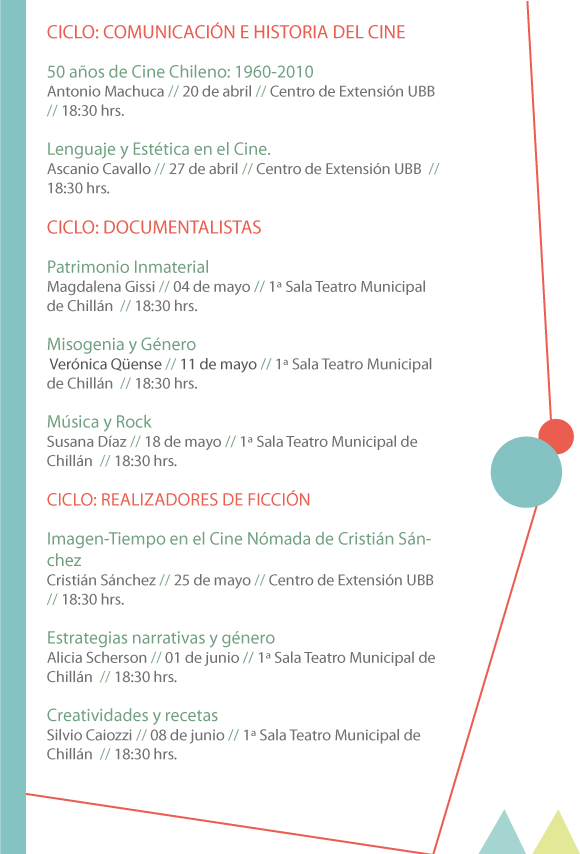 CICLO: COMUNICACIÓN E HISTORIA DEL CINE

50 años de Cine Chileno: 1960-2010
Antonio Machuca // 20 de abril // Centro de Extensión UBB // 18:30 hrs.

Lenguaje y Estética en el Cine.
Ascanio Cavallo // 27 de abril // Centro de Extensión UBB // 18:30 hrs.

CICLO: DOCUMENTALISTAS

Patrimonio Inmaterial
Magdalena Gissi // 04 de mayo // 1ª Sala Teatro Municipal de Chillán // 18:30 hrs.

Misogenia y Género
Verónica Qüense // 11 de mayo // 1ª Sala Teatro Municipal de Chillán // 18:30 hrs.

Música y Rock
Susana Díaz // 18 de mayo // 1ª Sala Teatro Municipal de Chillán // 18:30 hrs.

CICLO: REALIZADORES DE FICCIÓN

Imagen-Tiempo en el Cine Nómada de Cristián Sánchez
Cristián Sánchez // 25 de mayo // Centro de Extensión UBB // 18:30 hrs.

Estrategias narrativas y género
Alicia Scherson // 01 de junio // 1ª Sala Teatro Municipal de Chillán // 18:30 hrs.

Creatividades y recetas
Silvio Caiozzi // 08 de junio // 1ª Sala Teatro Municipal de Chillán // 18:30 hrs.